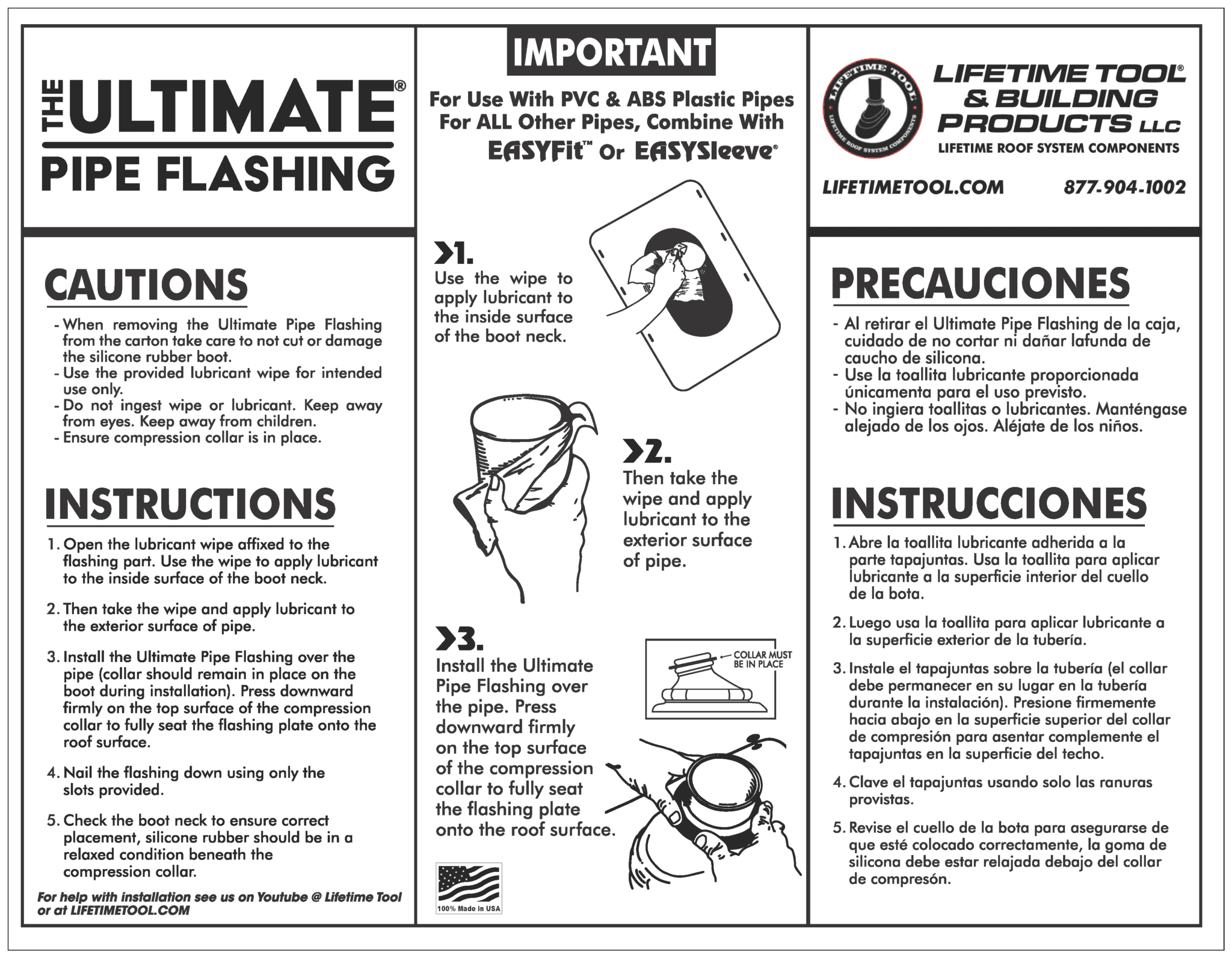 THE ULTIMATE®
PIPE FLASHING

CAUTIONS

- When removing the Ultimate Pipe Flashing from the carton take care to not cut or damage the silicone rubber boot.
- Use the provided lubricant wipe for intended use only.
- Do not ingest wipe or lubricant. Keep away from eyes. Keep away from children.
- Ensure compression collar is in place.

INSTRUCTIONS

1. Open the lubricant wipe affixed to the flashing part. Use the wipe to apply lubricant to the inside surface of the boot neck.

2. Then take the wipe and apply lubricant to the exterior surface of pipe.

3. Install the Ultimate Pipe Flashing over the pipe (collar should remain in place on the boot during installation). Press downward firmly on the top surface of the compression collar to fully seat the flashing plate onto the roof surface.

4. Nail the flashing down using only the slots provided.

5. Check the boot neck to ensure correct placement, silicone rubber should be in a relaxed condition beneath the compression collar.

For help with installation see us on Youtube @ Lifetime Tool or at LIFETIMETOOL.COM

IMPORTANT

For Use With PVC & ABS Plastic Pipes
For ALL Other Pipes, Combine With
EASYFit™ Or EASYSleeve®

1.
Use the wipe to apply lubricant to the inside surface of the boot neck.

2.
Then take the wipe and apply lubricant to the exterior surface of pipe.

3.
Install the Ultimate Pipe Flashing over the pipe. Press downward firmly on the top surface of the compression collar to fully seat the flashing plate onto the roof surface.

COLLAR MUST BE IN PLACE

100% Made in USA

LIFETIME TOOL
LIFETIME ROOF SYSTEM COMPONENTS

LIFETIME TOOL®
& BUILDING
PRODUCTS LLC
LIFETIME ROOF SYSTEM COMPONENTS

LIFETIMETOOL.COM 877-904-1002

PRECAUCIONES

- Al retirar el Ultimate Pipe Flashing de la caja, cuidado de no cortar ni dañar lafunda de caucho de silicona.
- Use la toallita lubricante proporcionada únicamenta para el uso previsto.
- No ingiera toallitas o lubricantes. Manténgase alejado de los ojos. Aléjate de los niños.

INSTRUCCIONES

1. Abre la toallita lubricante adherida a la parte tapajuntas. Usa la toallita para aplicar lubricante a la superficie interior del cuello de la bota.

2. Luego usa la toallita para aplicar lubricante a la superficie exterior de la tubería.

3. Instale el tapajuntas sobre la tubería (el collar debe permanecer en su lugar en la tubería durante la instalación). Presione firmemente hacia abajo en la superficie superior del collar de compresión para asentar complemente el tapajuntas en la superficie del techo.

4. Clave el tapajuntas usando solo las ranuras provistas.

5. Revise el cuello de la bota para asegurarse de que esté colocado correctamente, la goma de silicona debe estar relajada debajo del collar de compresón.